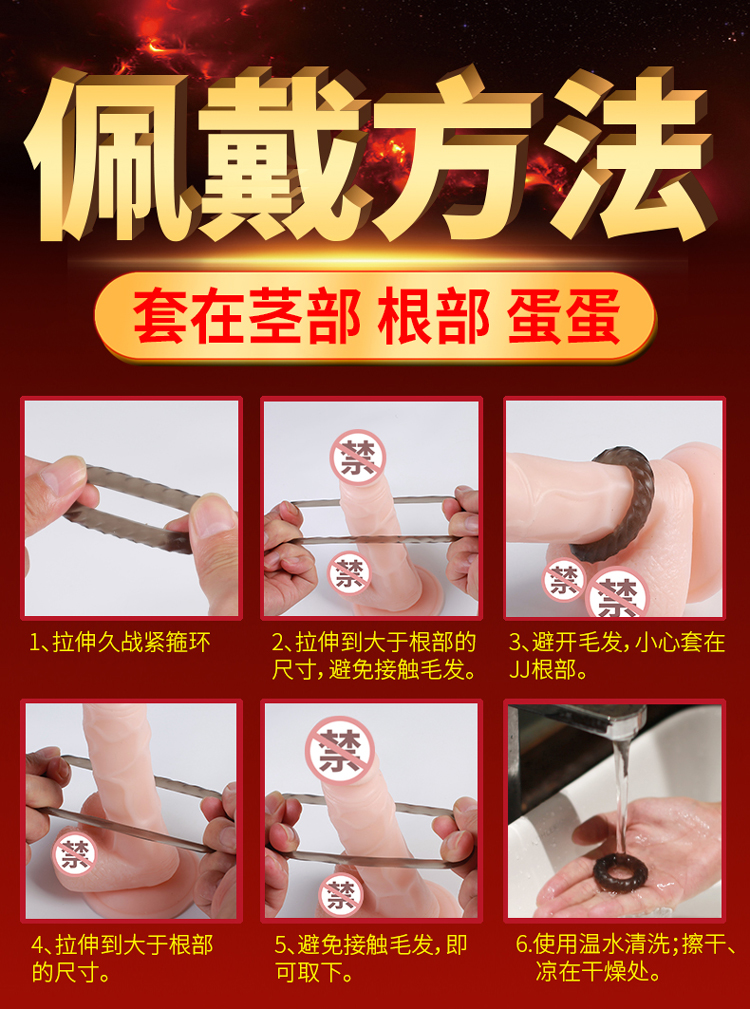 佩戴方法

套在茎部 根部 蛋蛋

禁

禁

禁

禁

1、拉伸久战紧箍环

2、拉伸到大于根部的尺寸，避免接触毛发。

3、避开毛发，小心套在JJ根部。

禁

禁

禁

4、拉伸到大于根部的尺寸。

5、避免接触毛发，即可取下。

6.使用温水清洗；擦干、凉在干燥处。