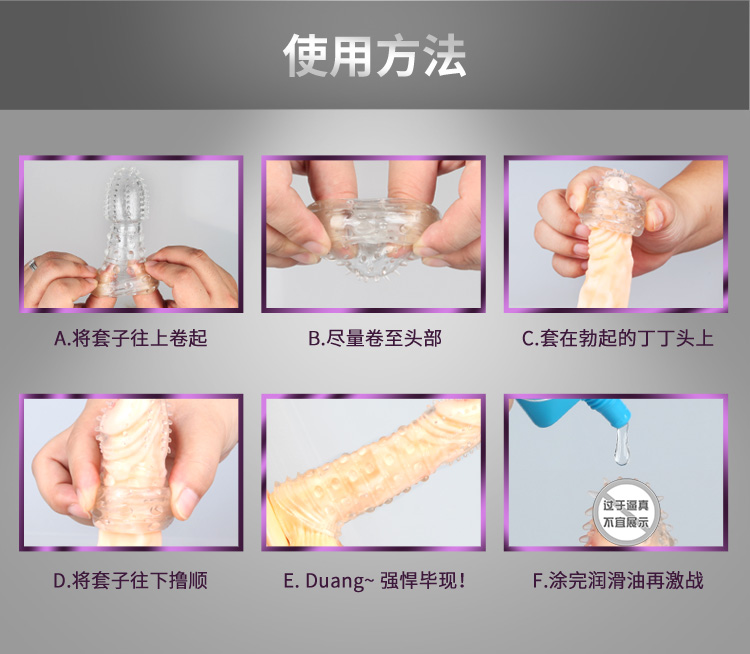 使用方法

A.将套子往上卷起

B.尽量卷至头部

C.套在勃起的丁丁头上

D.将套子往下撸顺

E. Duang~ 强悍毕现!

过于逼真
不宜展示

F.涂完润滑油再激战